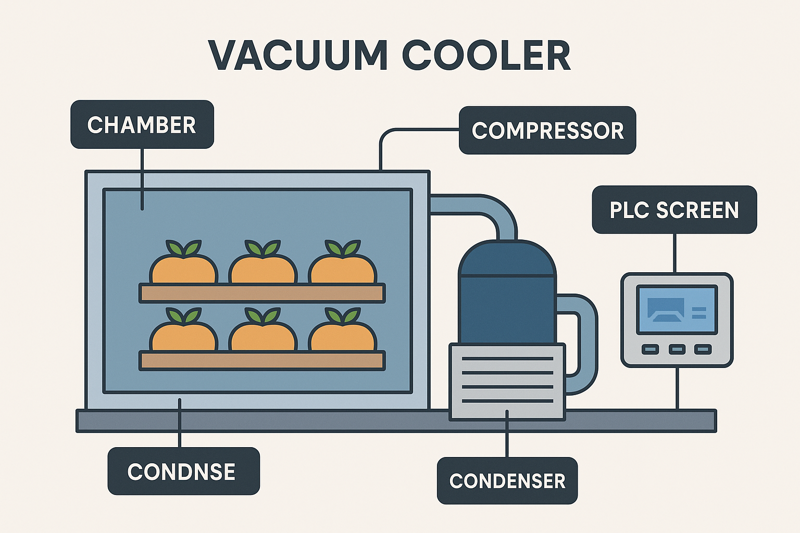 VACUUM COOLER

CHAMBER

COMPRESSOR

PLC SCREEN

CONDNSE

CONDENSER