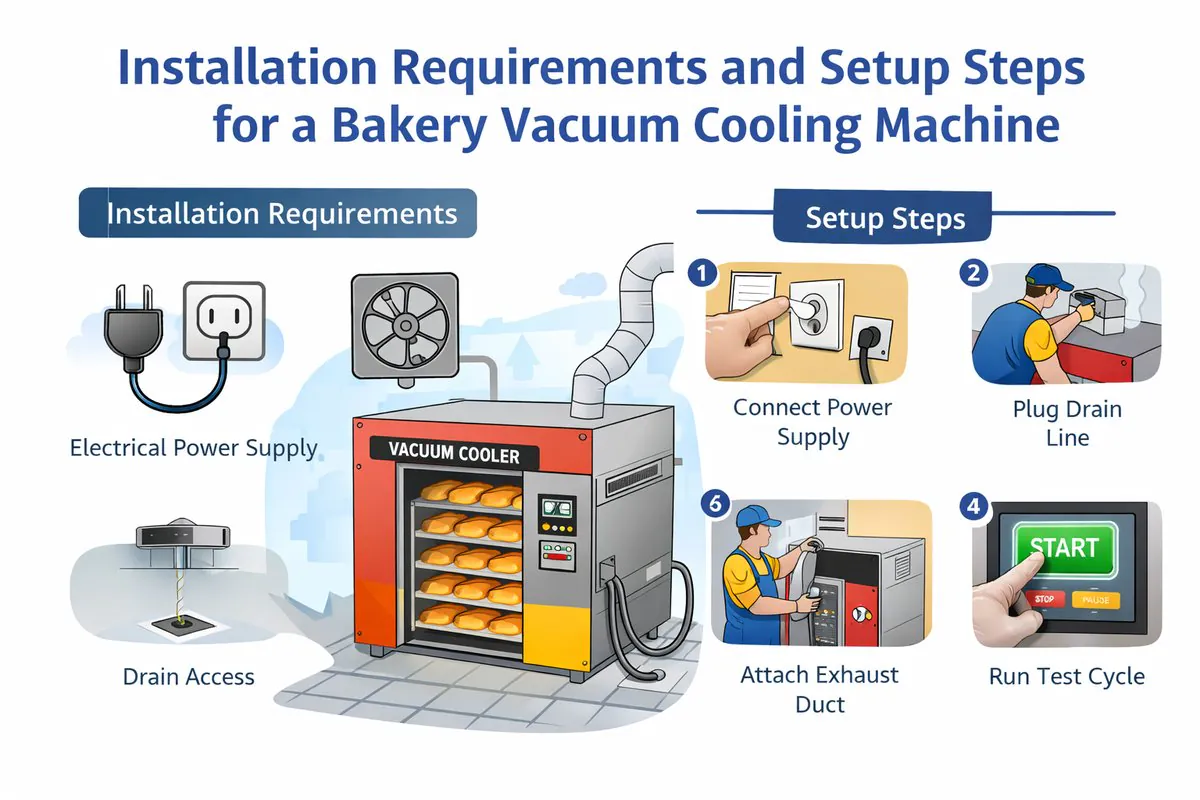 Installation Requirements and Setup Steps for a Bakery Vacuum Cooling Machine

Installation Requirements

Electrical Power Supply

Drain Access

VACUUM COOLER

Setup Steps

1

Connect Power Supply

2

Plug Drain Line

6

Attach Exhaust Duct

4

START

STOP

PAUSE

Run Test Cycle