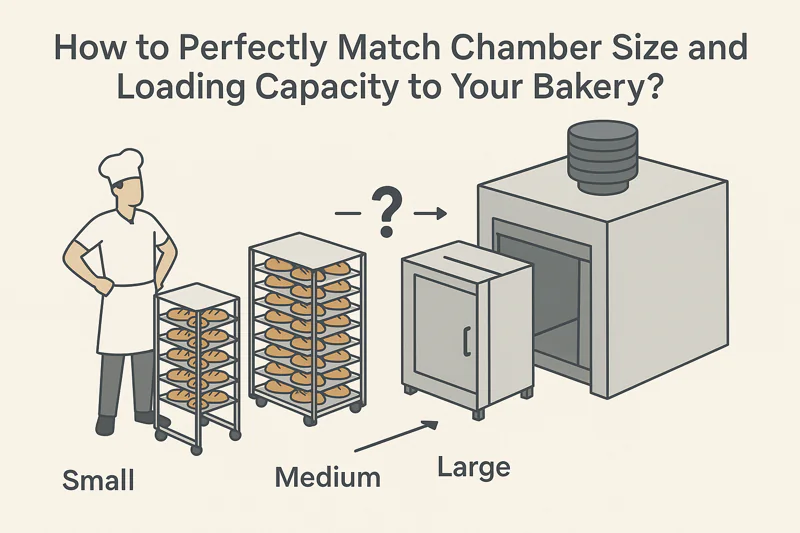 How to Perfectly Match Chamber Size and Loading Capacity to Your Bakery?

?

Small

Medium

Large